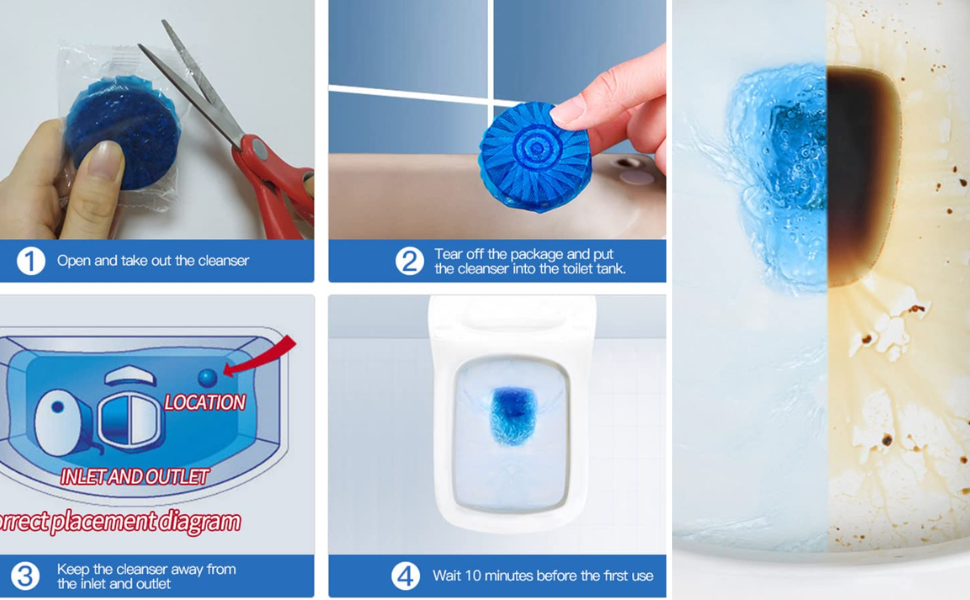 1 Open and take out the cleanser

2 Tear off the package and put the cleanser into the toilet tank.

LOCATION

INLET AND OUTLET

orrect placement diagram

3 Keep the cleanser away from the inlet and outlet

4 Wait 10 minutes before the first use